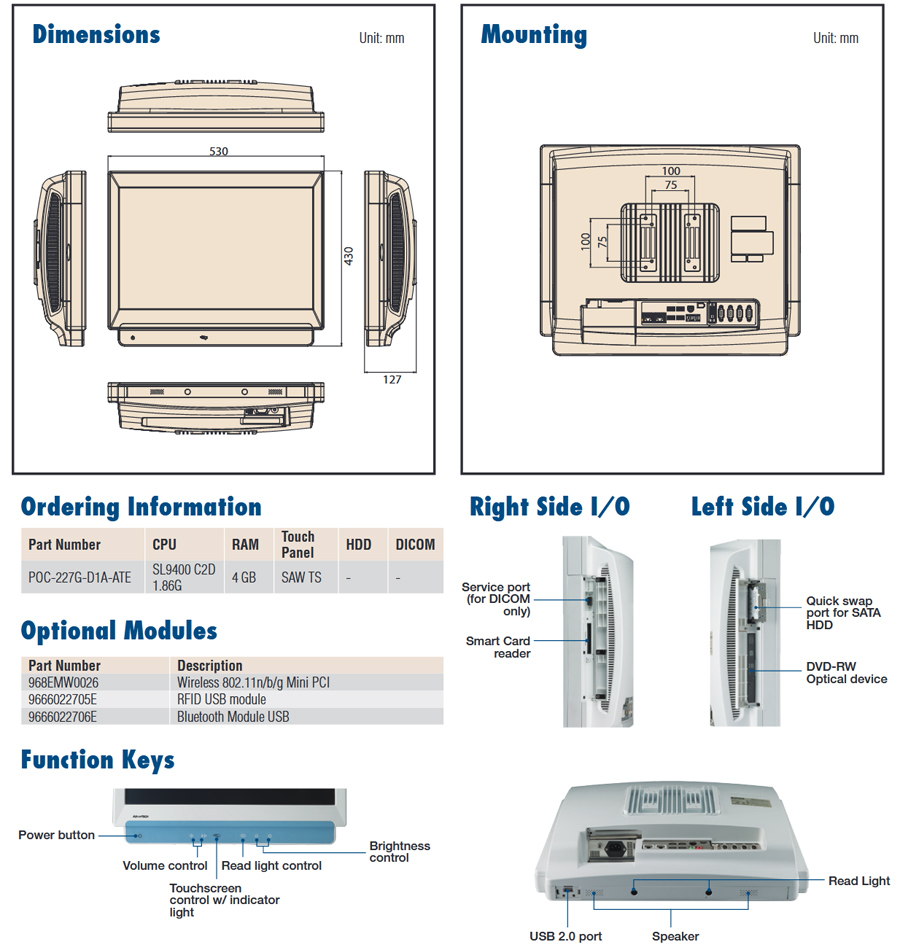 Dimensions

Unit: mm

530

430

127

Mounting

Unit: mm

100

75

100

75

Ordering Information

| Part Number | CPU | RAM | Touch Panel | HDD | DICOM |
|---|---|---|---|---|---|
| POC-227G-D1A-ATE | SL9400 C2D 1.86G | 4 GB | SAW TS | - | - |

Optional Modules

| Part Number | Description |
|---|---|
| 968EMW0026 | Wireless 802.11n/b/g Mini PCI |
| 9666022705E | RFID USB module |
| 9666022706E | Bluetooth Module USB |

Function Keys

Power button

Volume control

Touchscreen control w/ indicator light

Read light control

Brightness control

Right Side I/O

Service port (for DICOM only)

Smart Card reader

Left Side I/O

Quick swap port for SATA HDD

DVD-RW Optical device

Read Light

USB 2.0 port

Speaker