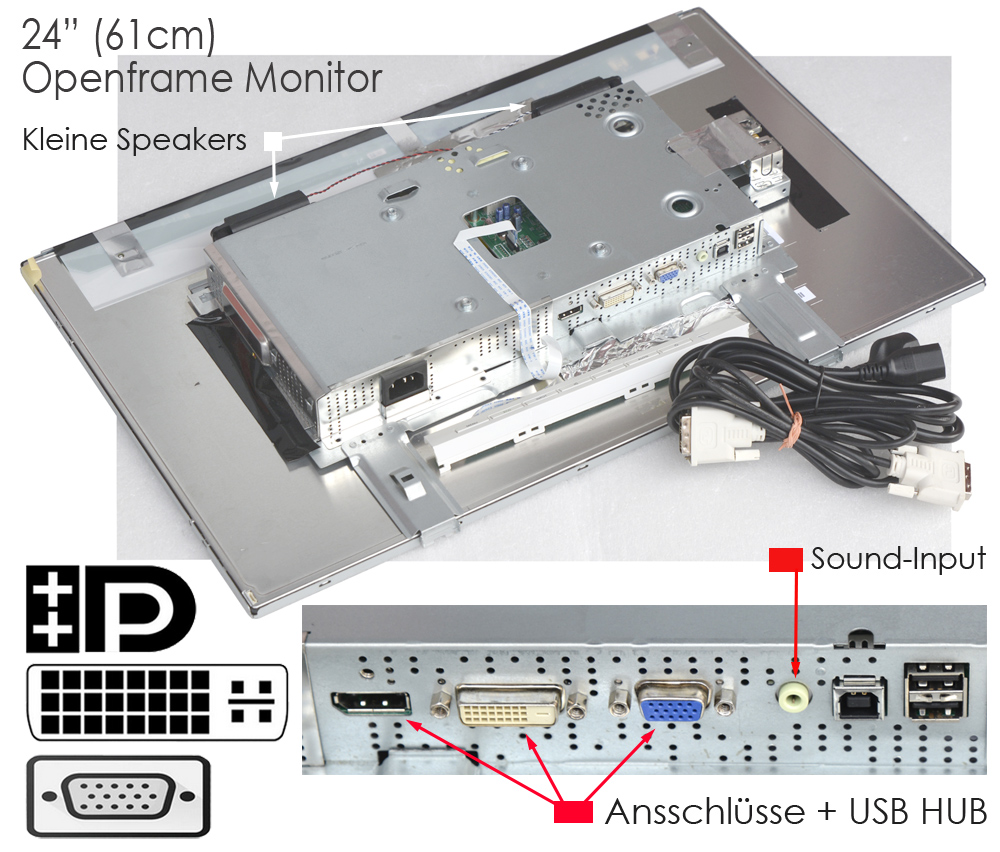 24" (61cm)
Openframe Monitor

Kleine Speakers

Sound-Input

Ansschlüsse + USB HUB