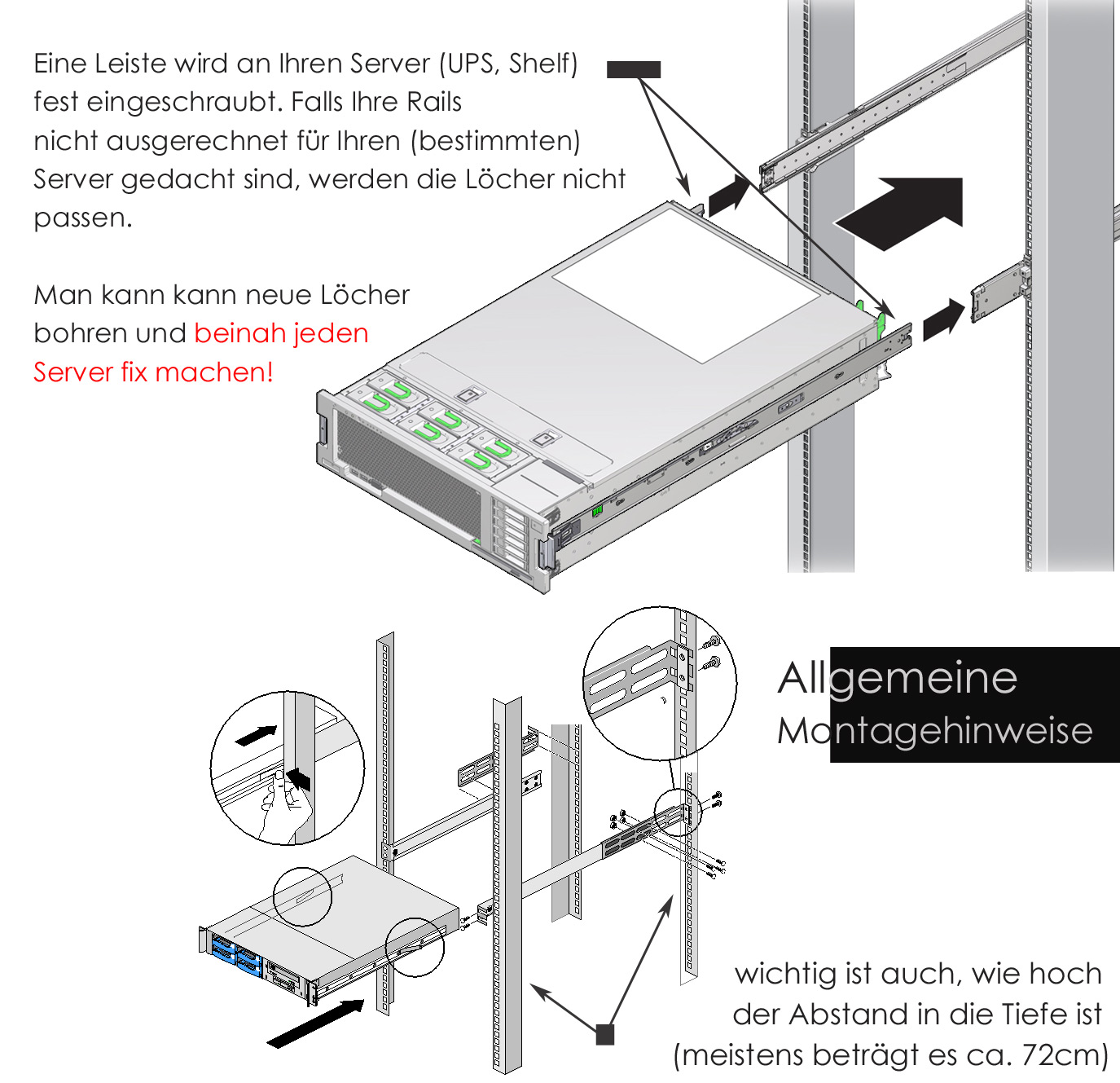 Eine Leiste wird an Ihren Server (UPS, Shelf) fest eingeschraubt. Falls Ihre Rails nicht ausgerechnet für Ihren (bestimmten) Server gedacht sind, werden die Löcher nicht passen.

Man kann kann neue Löcher bohren und beinah jeden Server fix machen!

Allgemeine Montagehinweise

wichtig ist auch, wie hoch der Abstand in die Tiefe ist (meistens beträgt es ca. 72cm)