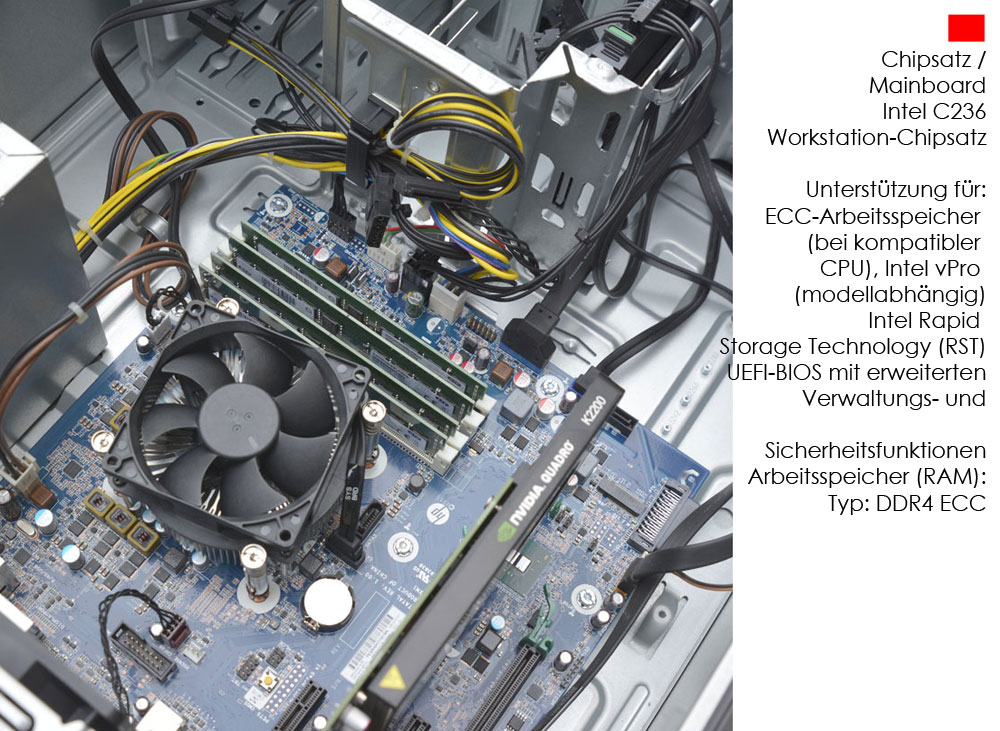 Chipsatz / Mainboard
Intel C236 Workstation-Chipsatz

Unterstützung für:
ECC-Arbeitsspeicher (bei kompatibler CPU), Intel vPro (modellabhängig)
Intel Rapid Storage Technology (RST)
UEFI-BIOS mit erweiterten Verwaltungs- und

Sicherheitsfunktionen
Arbeitsspeicher (RAM):
Typ: DDR4 ECC

NVIDIA QUADRO K2200