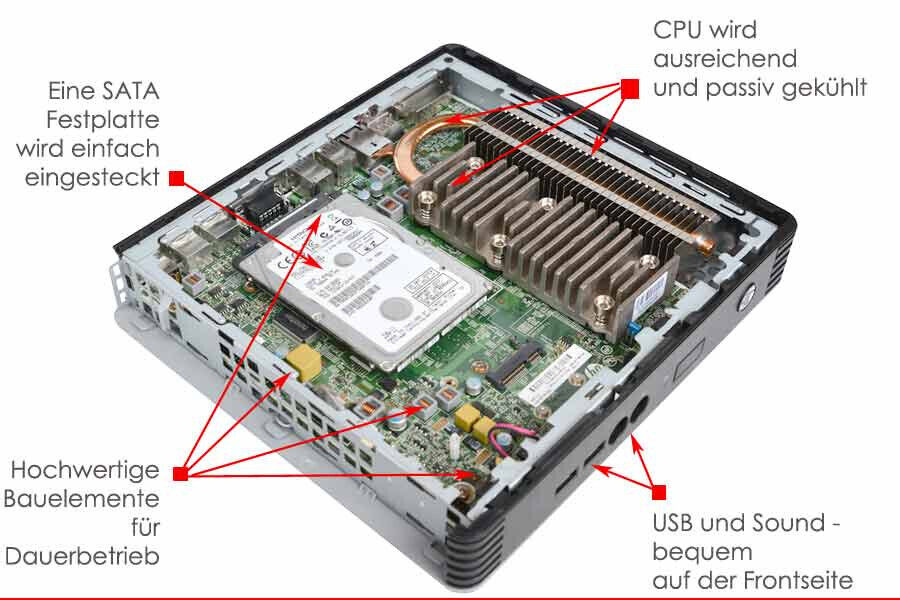 Eine SATA Festplatte wird einfach eingesteckt

CPU wird ausreichend und passiv gekühlt

Hochwertige Bauelemente für Dauerbetrieb

USB und Sound - bequem auf der Frontseite